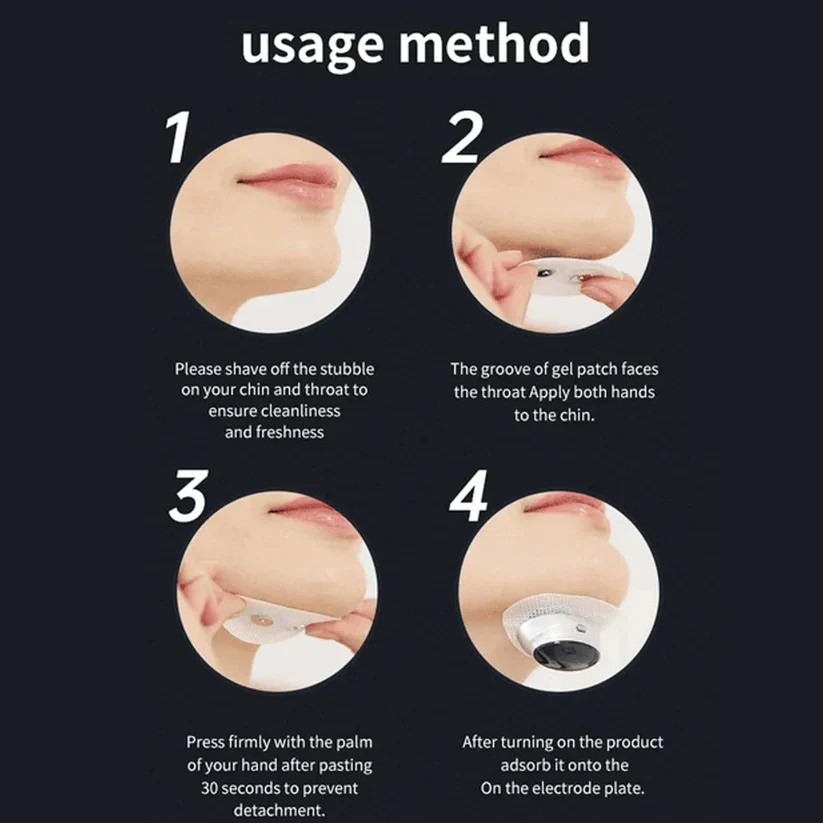 usage method

1

Please shave off the stubble on your chin and throat to ensure cleanliness and freshness

2

The groove of gel patch faces the throat Apply both hands to the chin.

3

Press firmly with the palm of your hand after pasting 30 seconds to prevent detachment.

4

After turning on the product adsorb it onto the On the electrode plate.