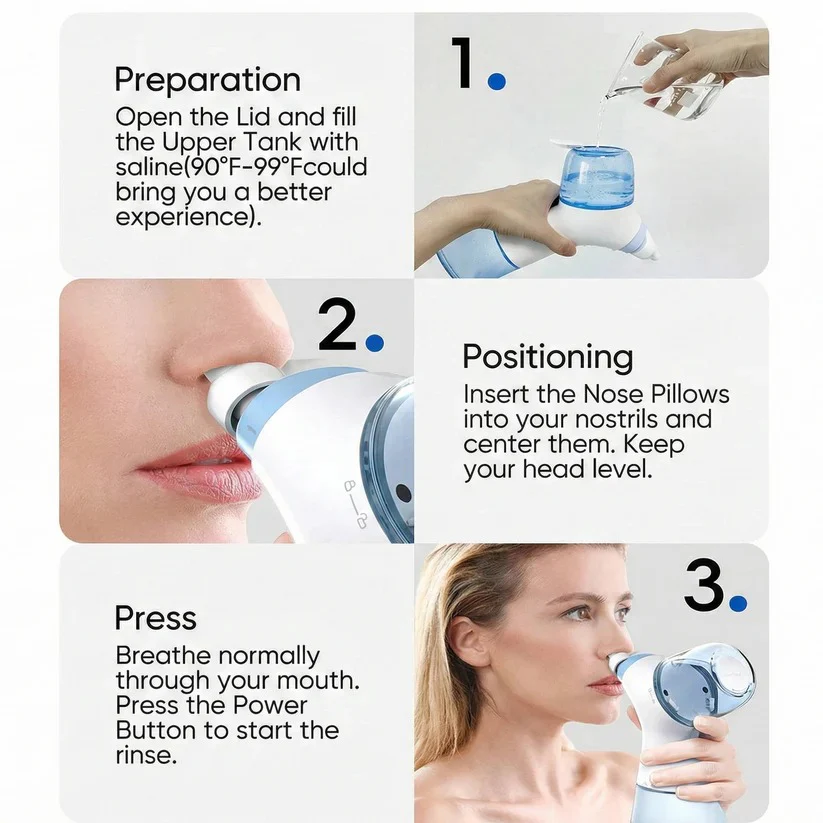 Preparation
Open the Lid and fill the Upper Tank with saline(90°F-99°Fcould bring you a better experience).

1.

2.

Positioning
Insert the Nose Pillows into your nostrils and center them. Keep your head level.

Press
Breathe normally through your mouth. Press the Power Button to start the rinse.

3.